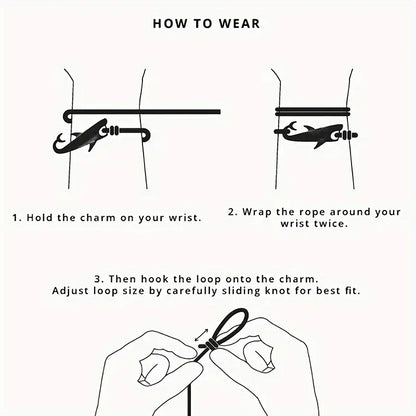 HOW TO WEAR

1. Hold the charm on your wrist.

2. Wrap the rope around your wrist twice.

3. Then hook the loop onto the charm.
Adjust loop size by carefully sliding knot for best fit.