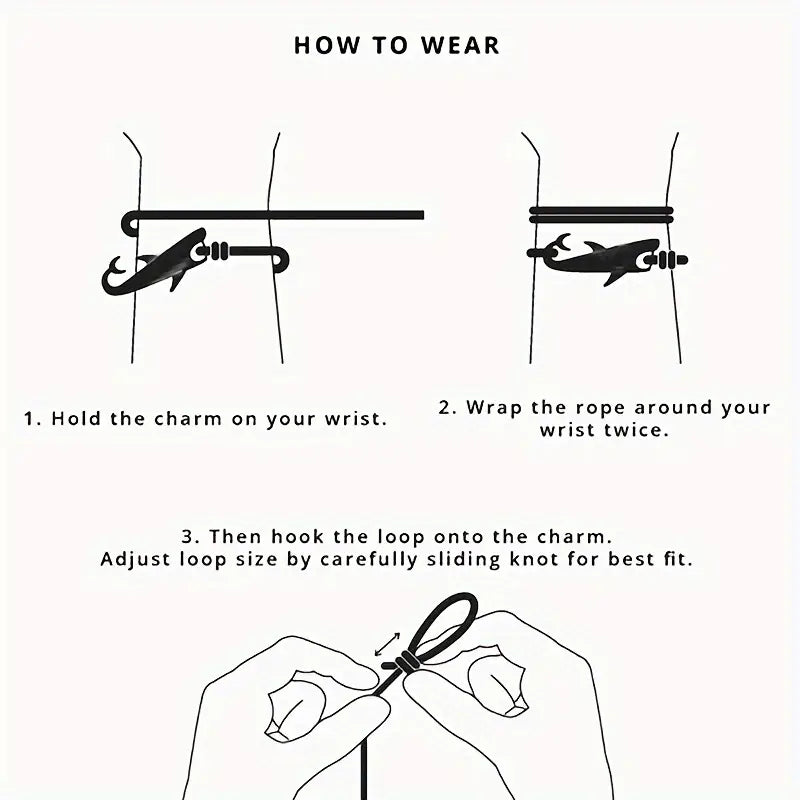 HOW TO WEAR

1. Hold the charm on your wrist.

2. Wrap the rope around your wrist twice.

3. Then hook the loop onto the charm.
Adjust loop size by carefully sliding knot for best fit.